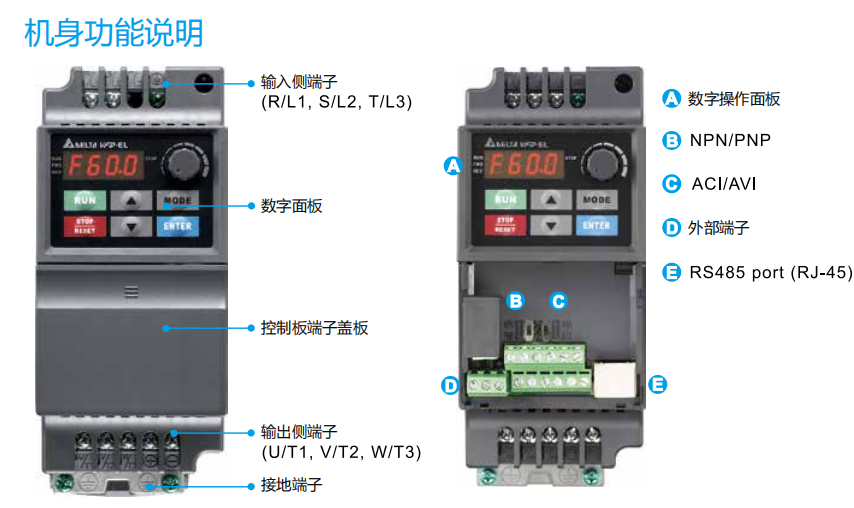 机身功能说明

输入侧端子
(R/L1, S/L2, T/L3)

DELTA VFD-EL
F60.0
RUN
MODE
STOP RESET
ENTER

数字面板

控制板端子盖板

输出侧端子
(U/T1, V/T2, W/T3)

接地端子

DELTA VFD-EL
F60.0
RUN
MODE
STOP RESET
ENTER

A
B
C
D
E

A 数字操作面板
B NPN/PNP
C ACI/AVI
D 外部端子
E RS485 port (RJ-45)